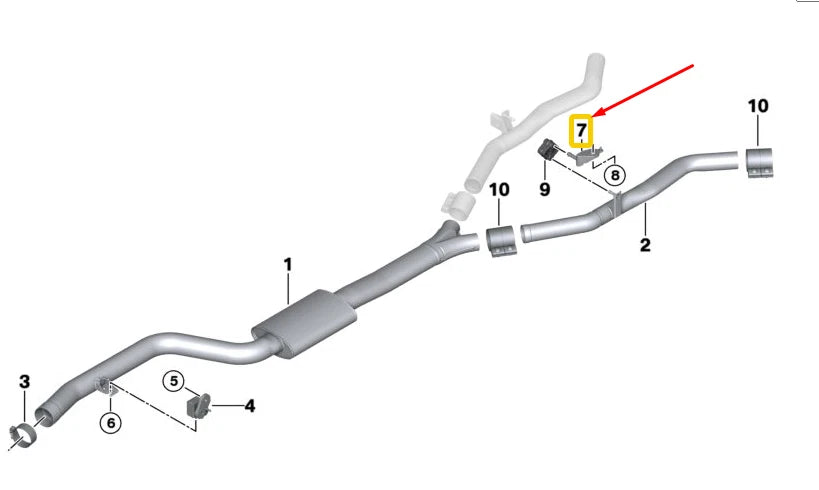 10
7
8
9
10
2
1
3
5
4
6