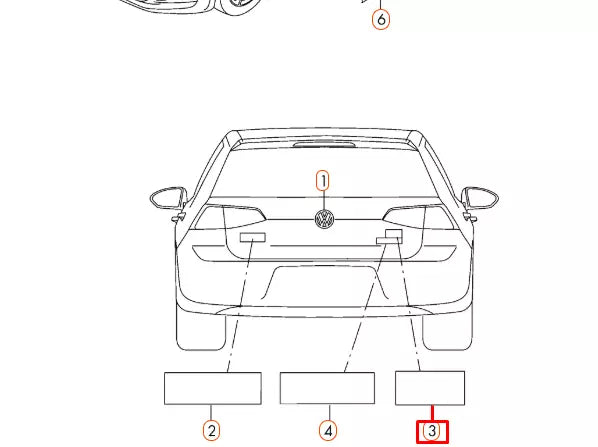 6

1

2

4

3