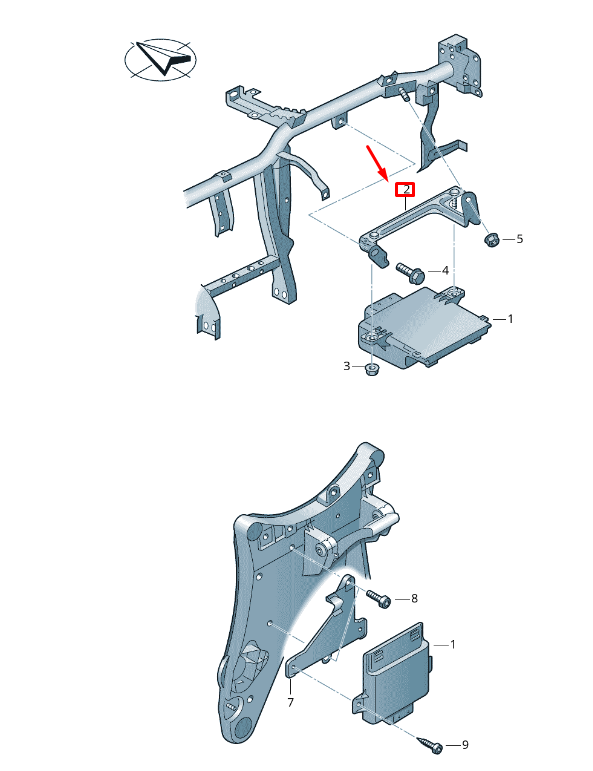 2
5
4
1
3
8
1
7
9