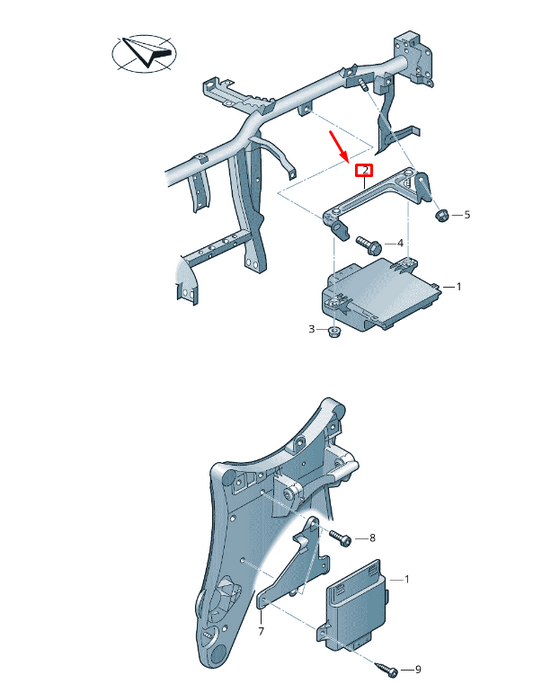 2
5
4
1
3
8
1
7
9