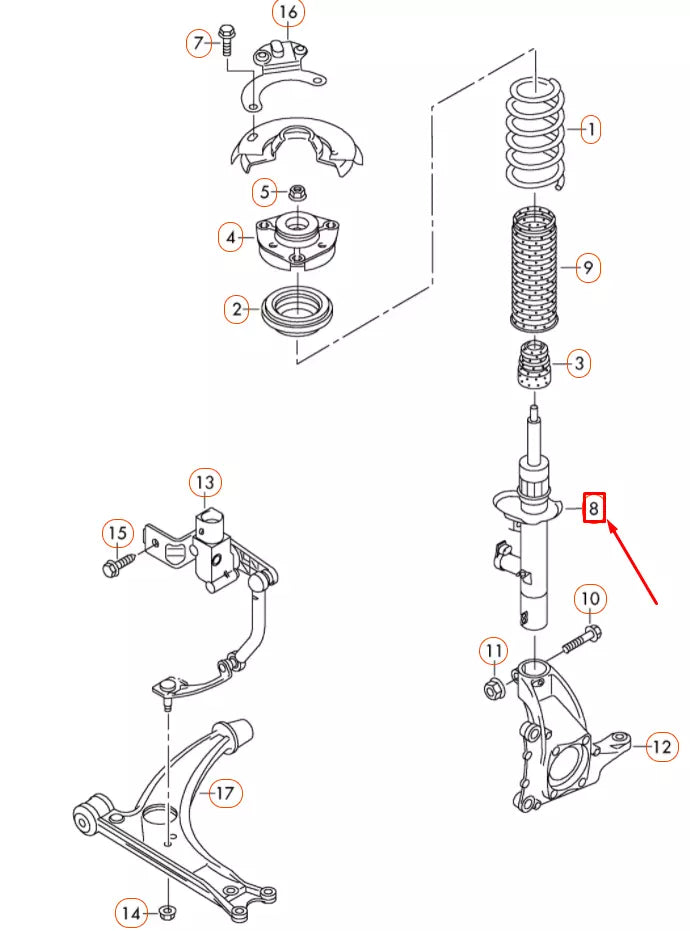 16
7
1
5
4
9
2
3
13
8
15
10
11
12
17
14