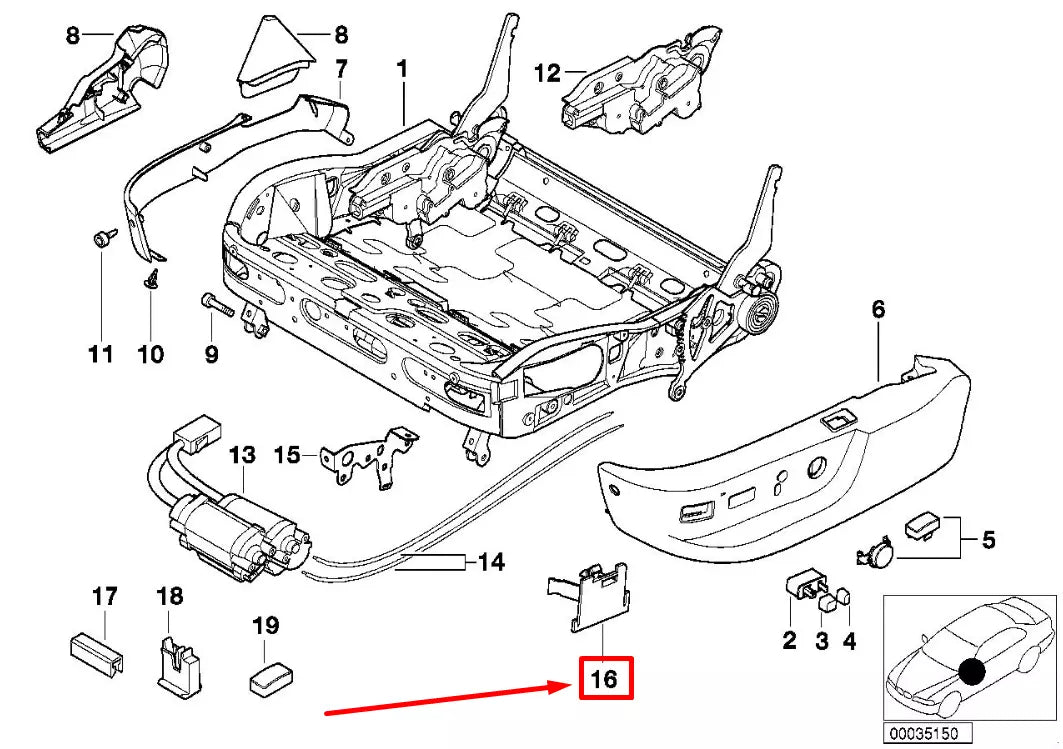 8
8
7
1
12
11
10
9
6
13
15
14
5
17
18
19
16
2
3
4
00035150