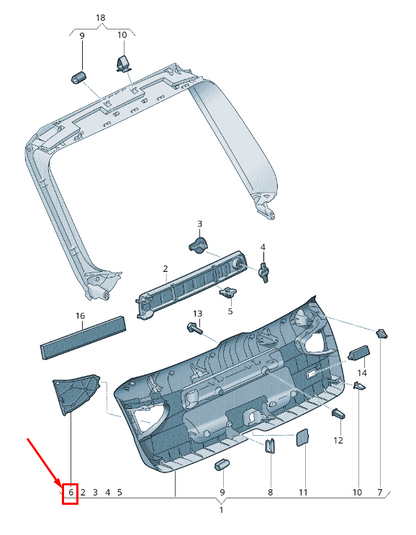 18
9
10
3
4
2
5
16
13
14
12
6 2 3 4 5
9
8
11
10
7
1