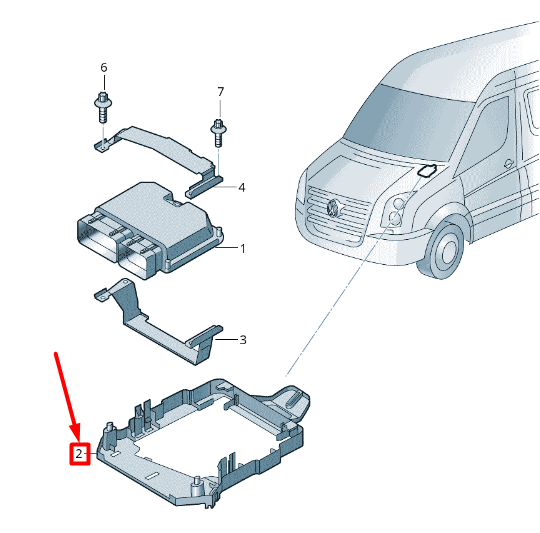 6
7
4
1
3
2