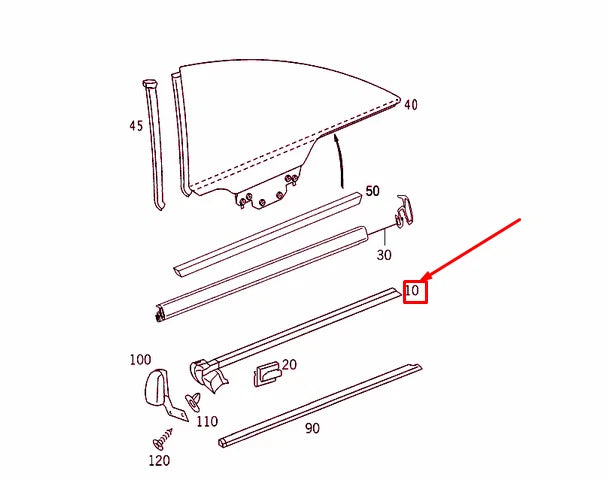 45
40
50
30
10
100
20
110
90
120