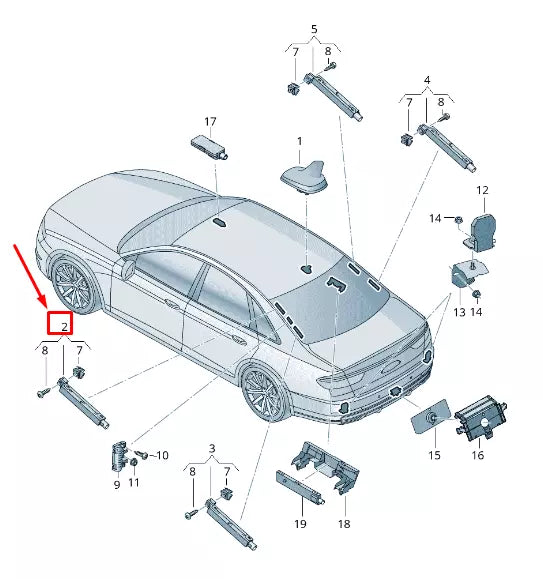 5
7
8
4
7
8
17
1
12
14
13
14
2
8
7
10
9
11
3
8
7
15
16
19
18