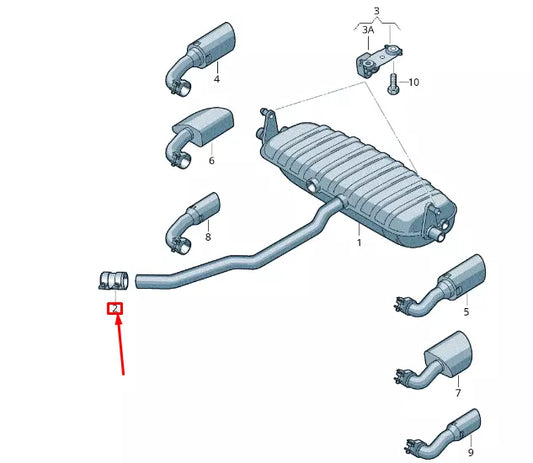 3
3A
4
10
6
8
1
2
5
7
9