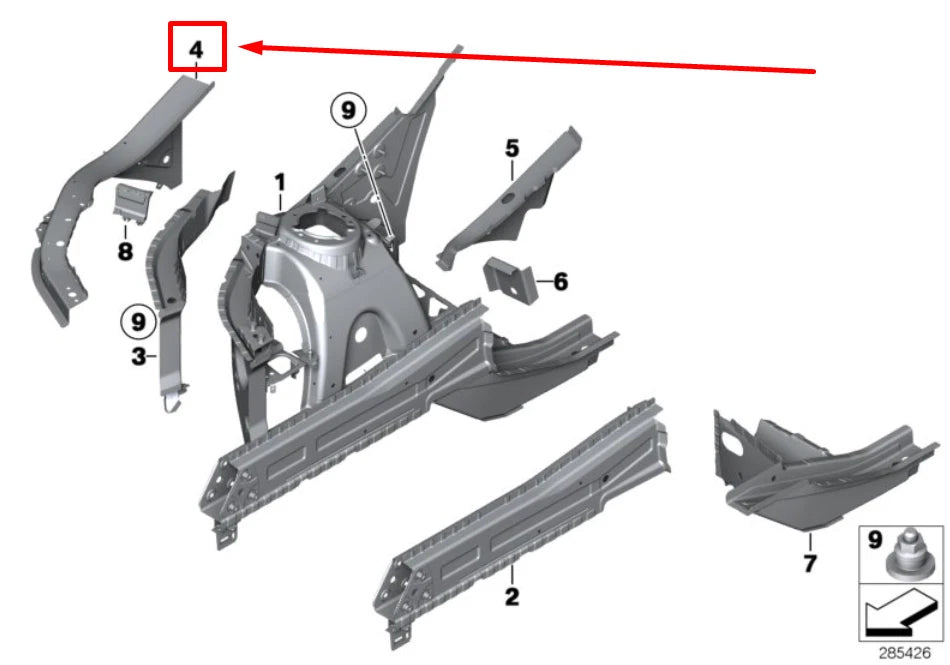 4
9
5
1
8
6
9
3
2
7
9
285426