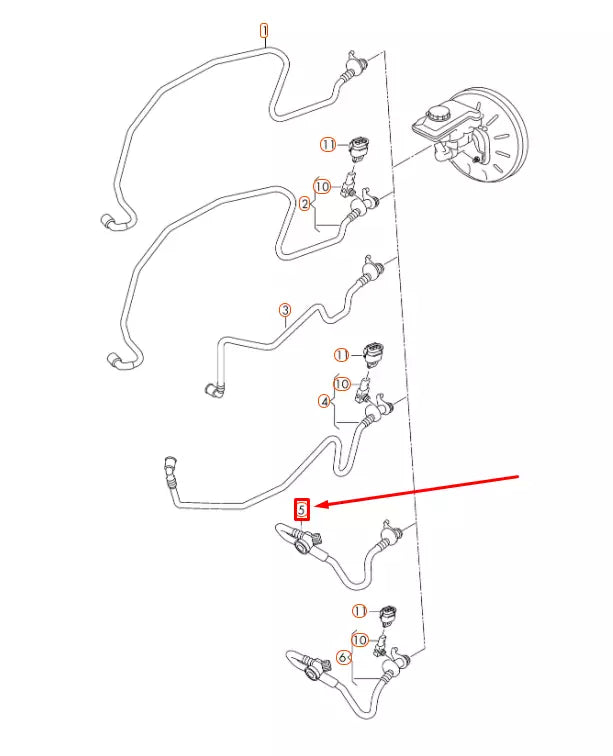 1
11
10
2
3
11
10
4
5
11
10
6