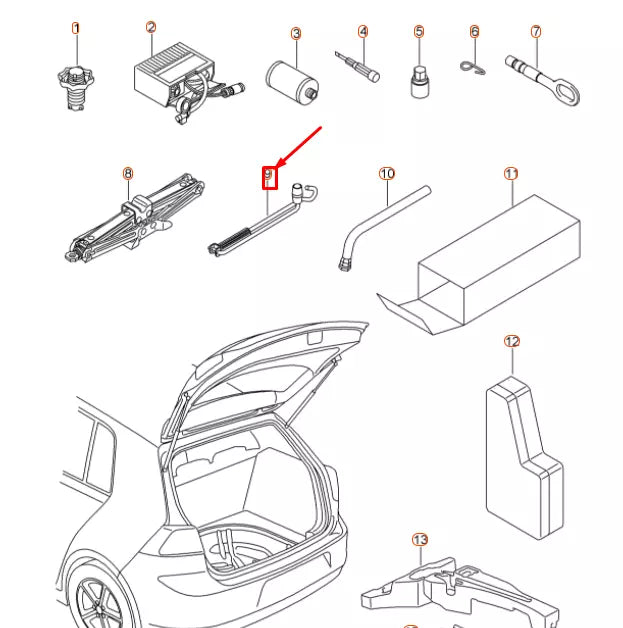 1
2
3
4
5
6
7
8
9
10
11
12
13