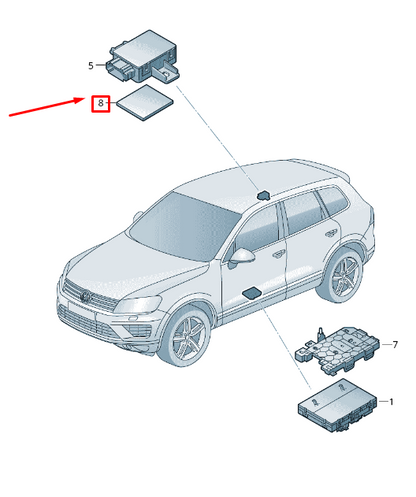 5
8
7
1