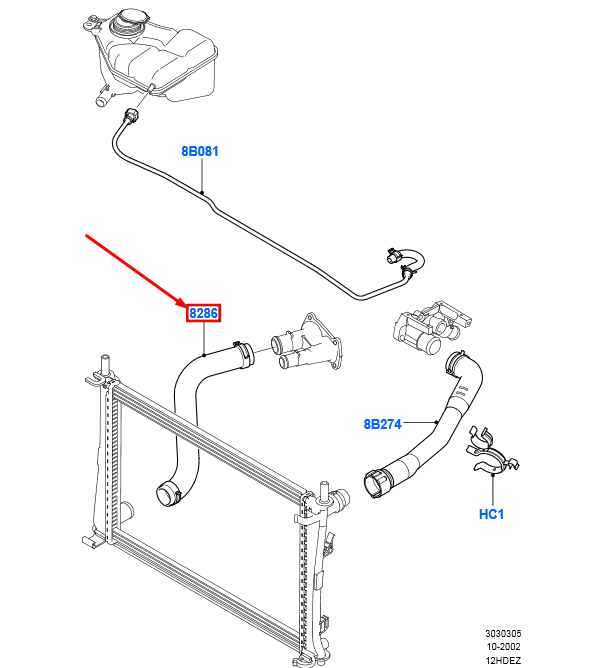 8B081

8286

8B274

HC1

3030305
10-2002
12HDEZ