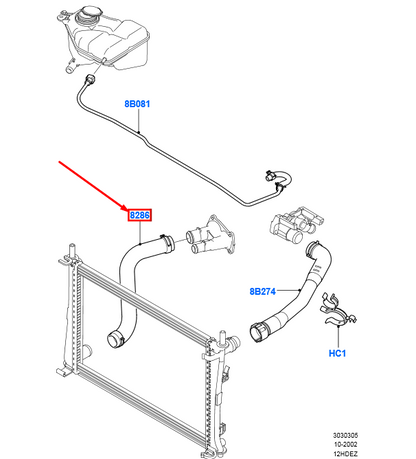 8B081

8286

8B274

HC1

3030305
10-2002
12HDEZ