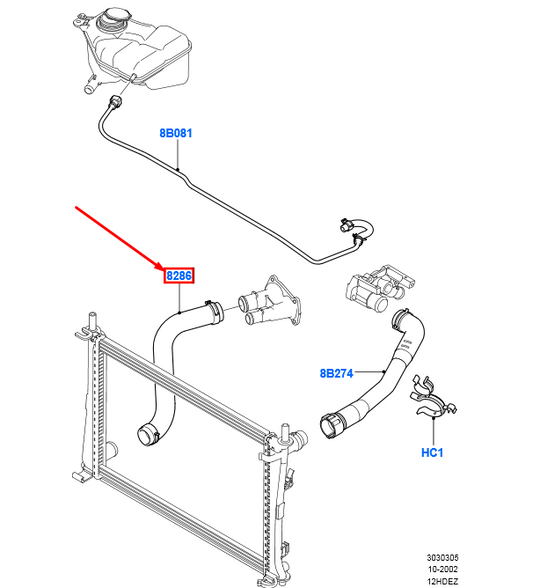 8B081

8286

8B274

HC1

3030305
10-2002
12HDEZ