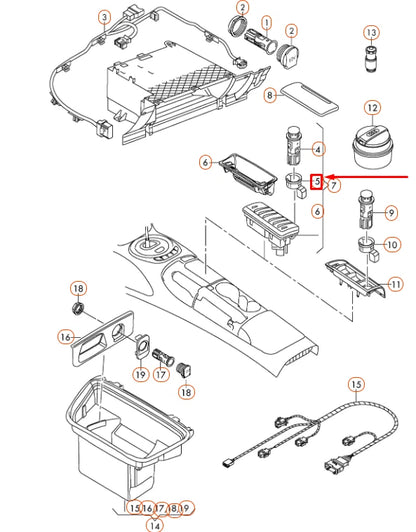 3
2
1
2
13
8
12
4
6
5
7
6
9
10
11
18
16
19
17
18
15
15 16 17 18 19
14