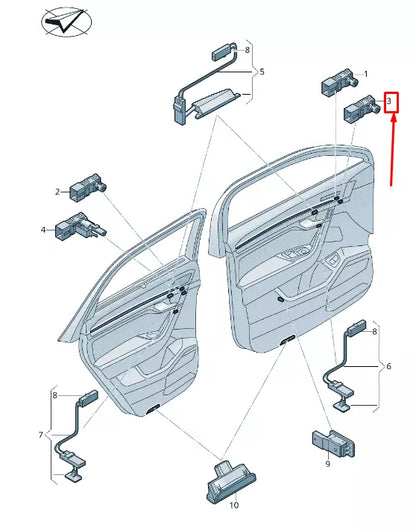 8
5
1
3
2
4
8
6
8
7
9
10