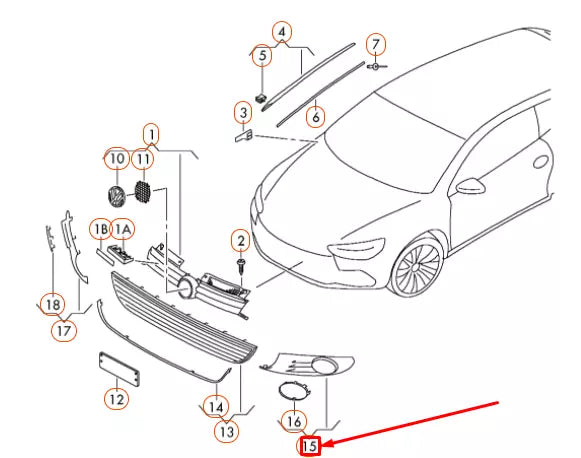 4
5
7
3
6
1
10
11
1B
1A
2
18
17
12
14
13
16
15