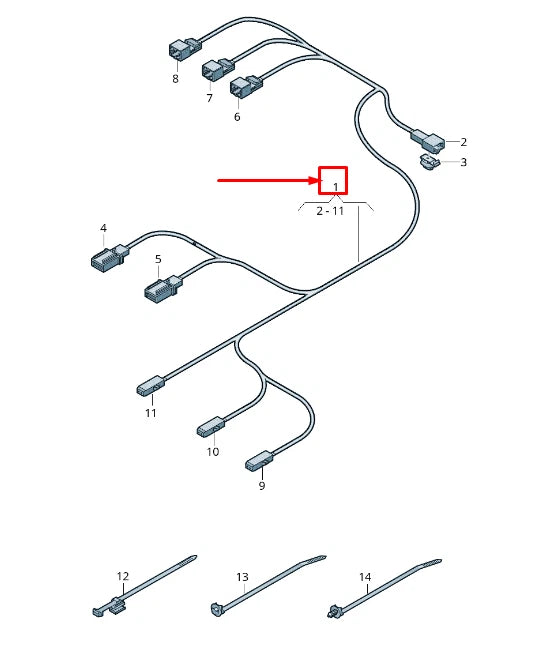 8
7
6
2
3
1
2 - 11
4
5
11
10
9
12
13
14