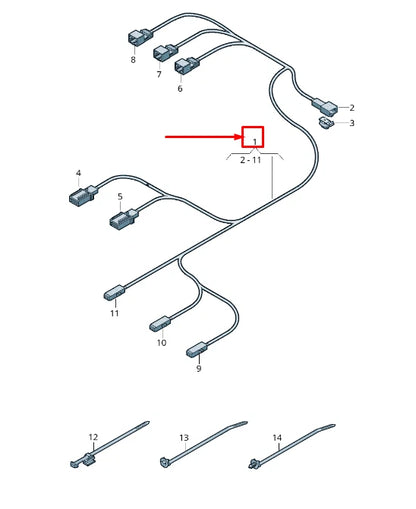 8
7
6
2
3
1
2 - 11
4
5
11
10
9
12
13
14