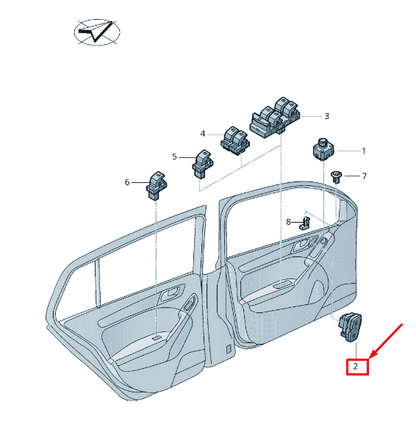 3
4
1
5
7
6
8
2