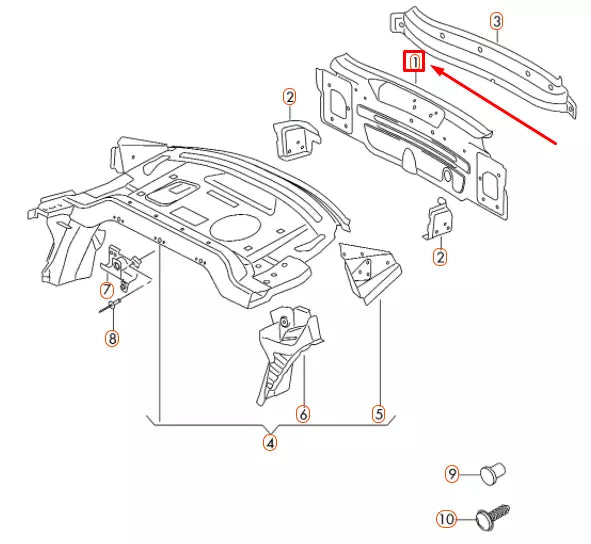 3
1
2
2
7
8
6
5
4
9
10