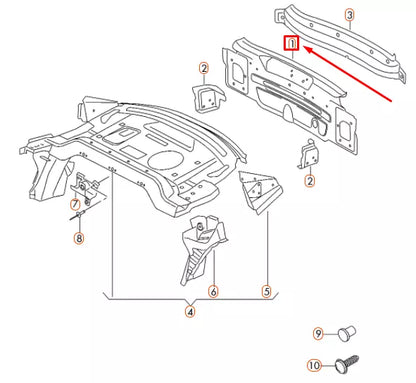 3
1
2
2
7
8
6
5
4
9
10