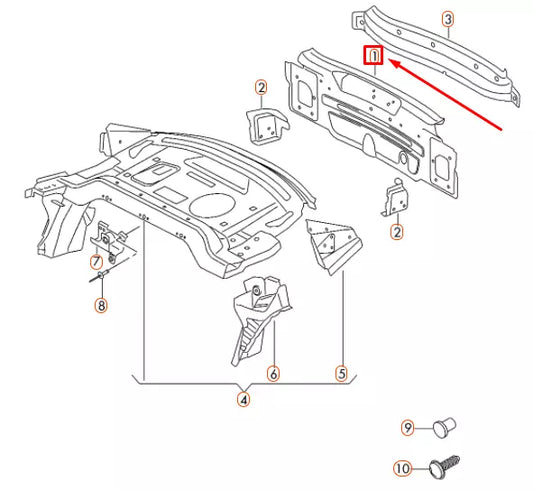 3
1
2
2
7
8
6
5
4
9
10