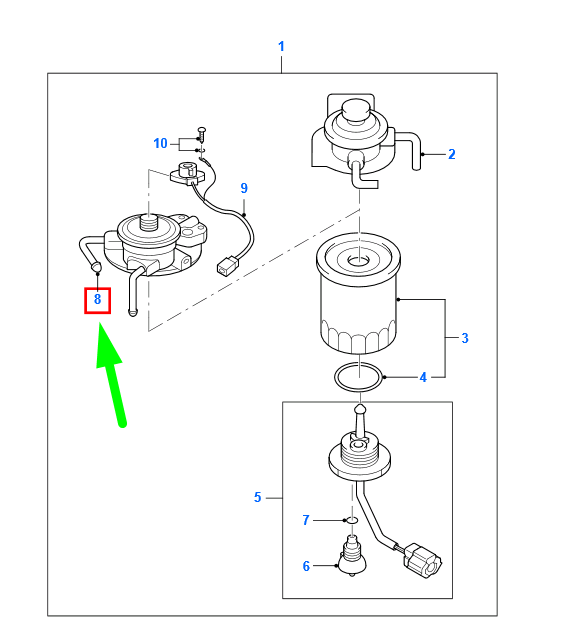 1
10
2
9
8
3
4
5
7
6