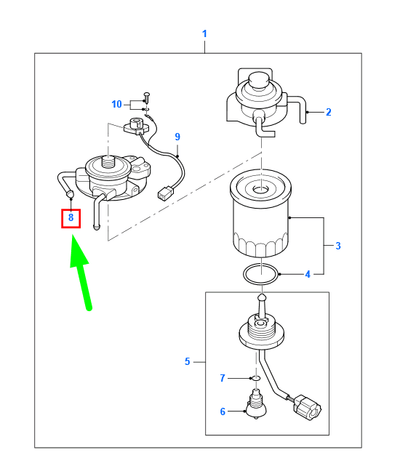 1
10
2
9
8
3
4
5
7
6