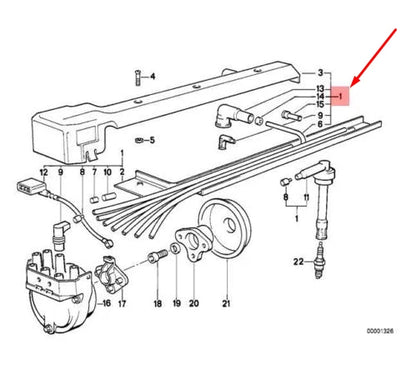 4
3
13
14
1
15
9
6
5
1
12
9
8
7
10
2
8
11
1
22
16
17
18
19
20
21
00001326