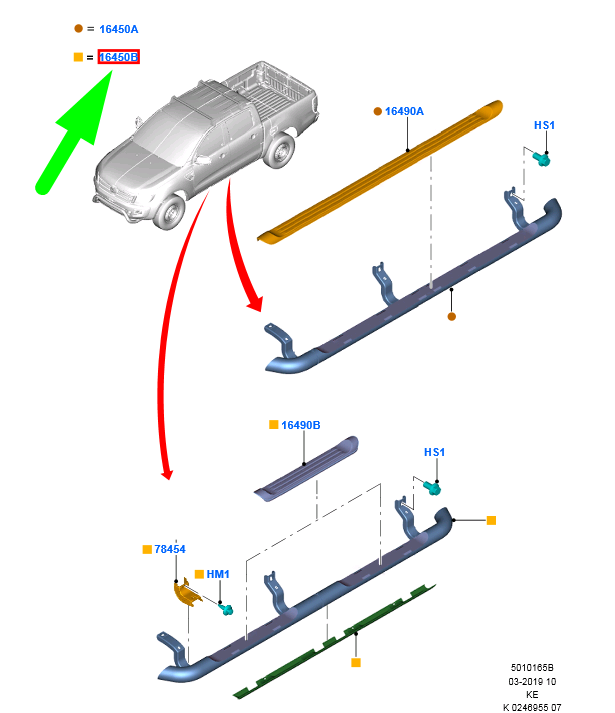 = 16450A

= 16450B

16490A

HS1

16490B

HS1

78454

HM1

5010165B
03-2019 10
KE
K 0246955 07