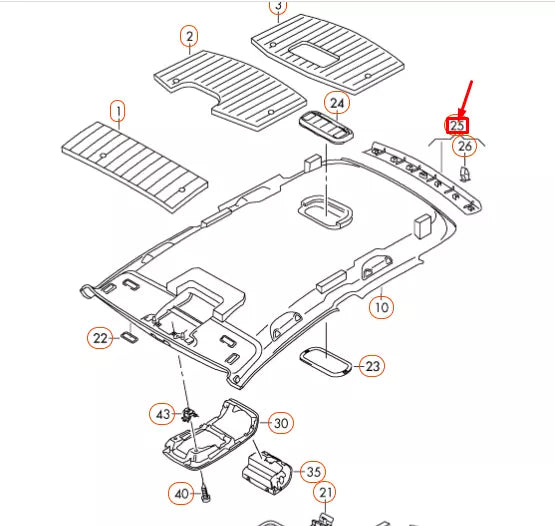 3
2
1
24
25
26
10
22
23
43
30
35
40
21