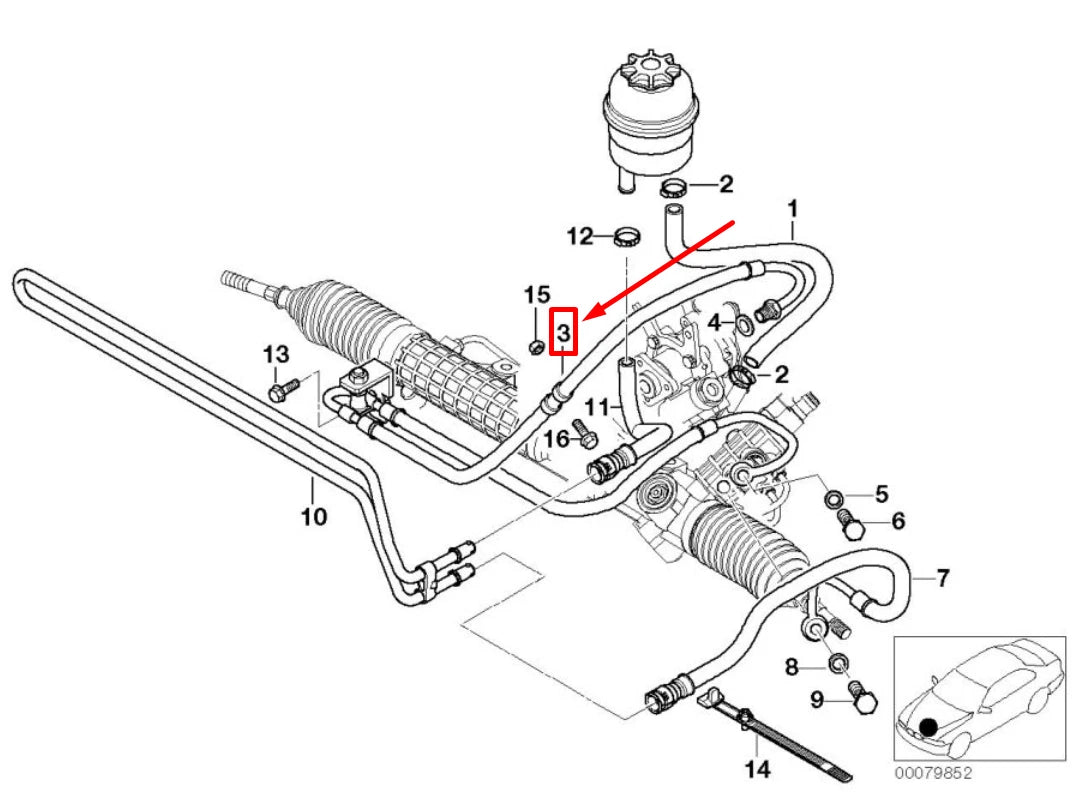 2
1
12
15
3
4
2
13
11
16
5
6
10
7
8
9
14
00079852