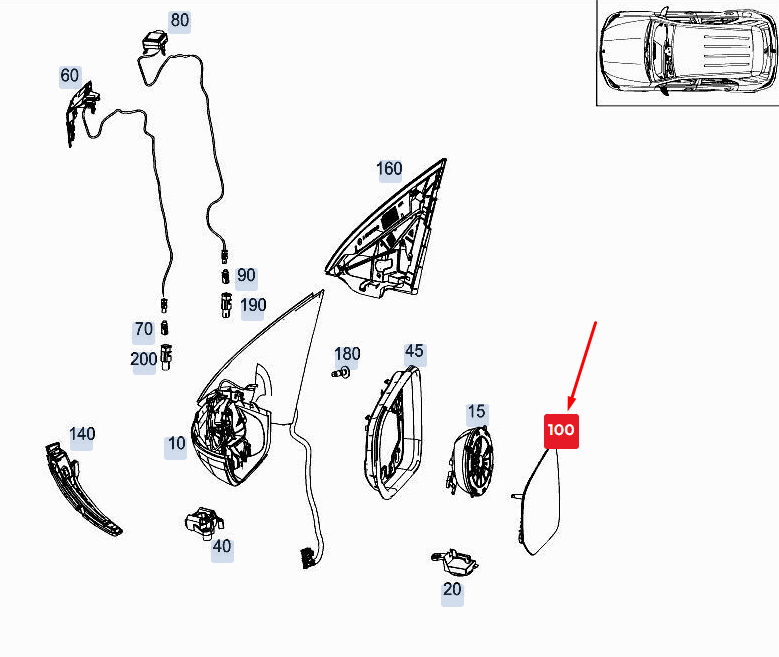 80
60
160
90
190
70
200
180
45
15
100
140
10
40
20