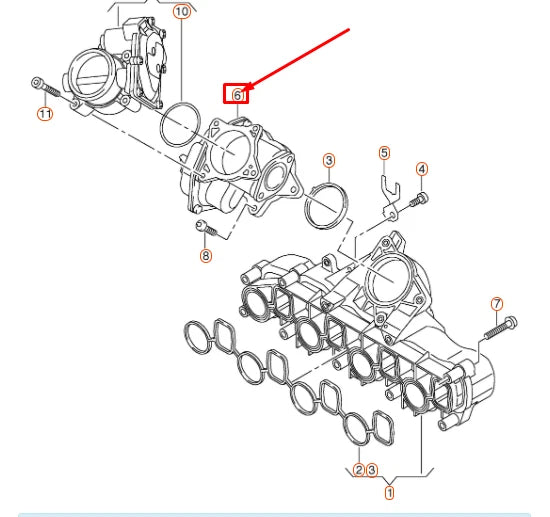 10
11
6
3
5
4
8
7
2
3
1