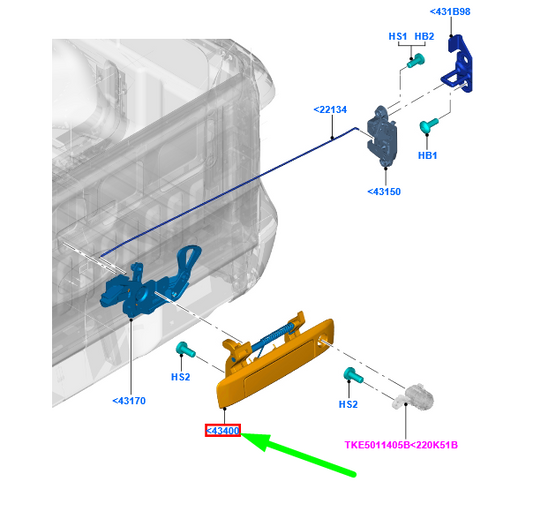 <431B98
HS1 HB2
<22134
HB1
<43150
HS2
<43170
HS2
<43400
TKE5011405B<220K51B