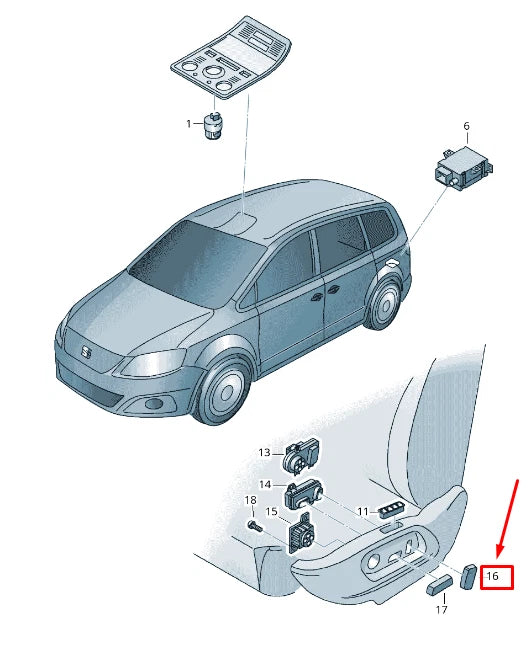 1
6
13
14
18
15
11
16
17