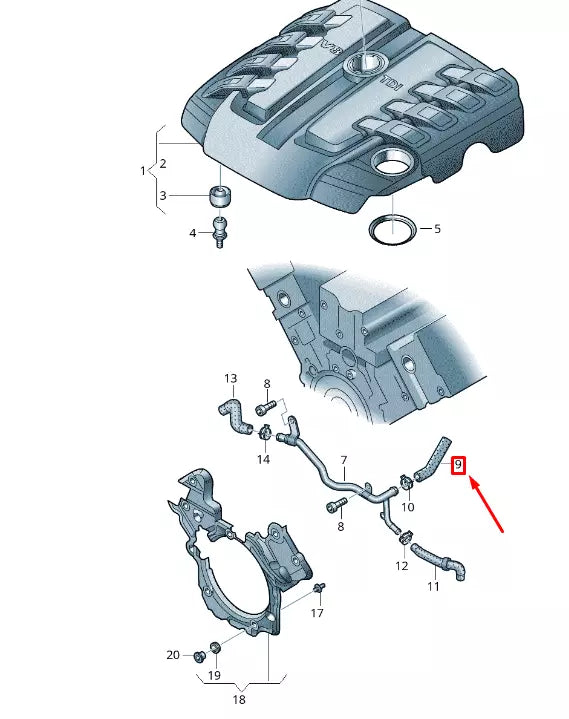 V8
TDI
1
2
3
4
5
13
8
14
7
9
10
8
12
11
17
20
19
18