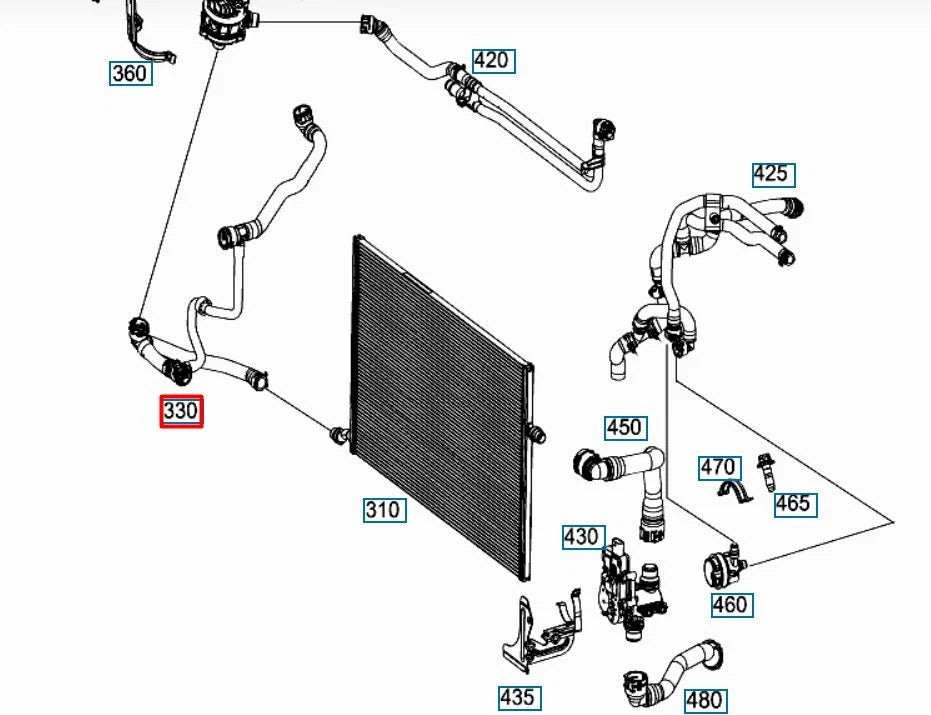 360
420
425
330
450
470
465
310
430
460
435
480