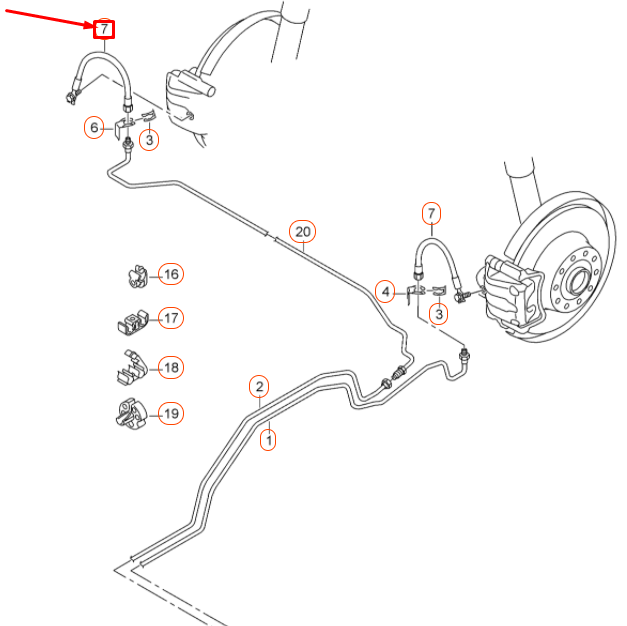 7
6
3
20
7
16
4
3
17
18
2
19
1