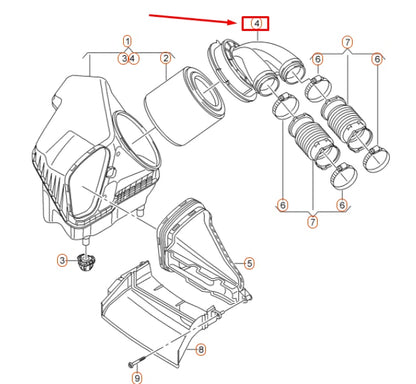 4
1
3 4
2
7
6
6
6
6
7
3
5
8
9