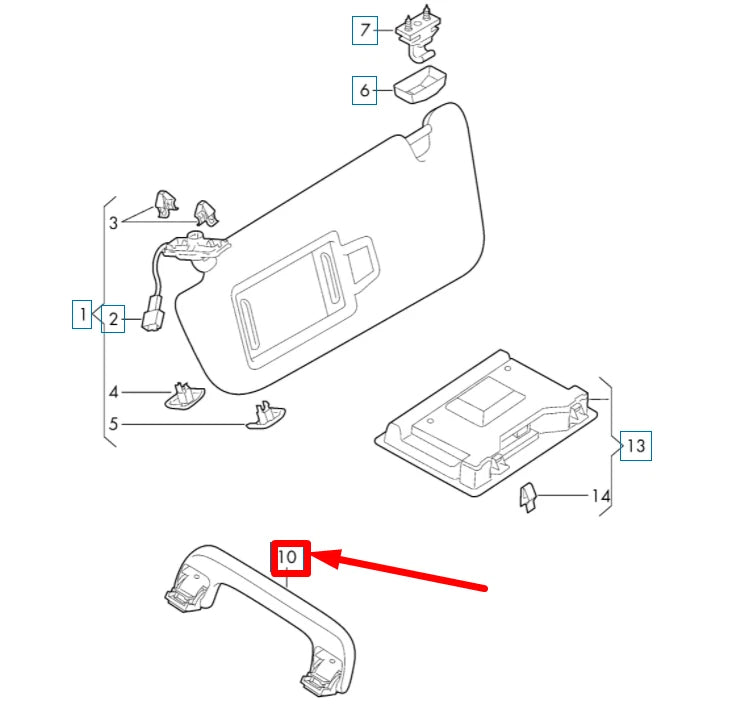 7
6
3
1
2
4
5
13
14
10