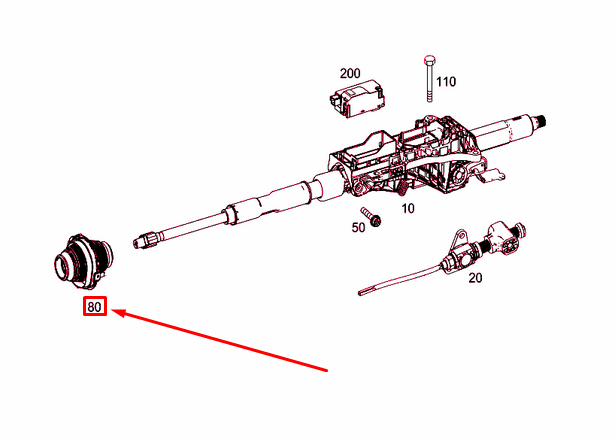 200

110

10

50

20

80