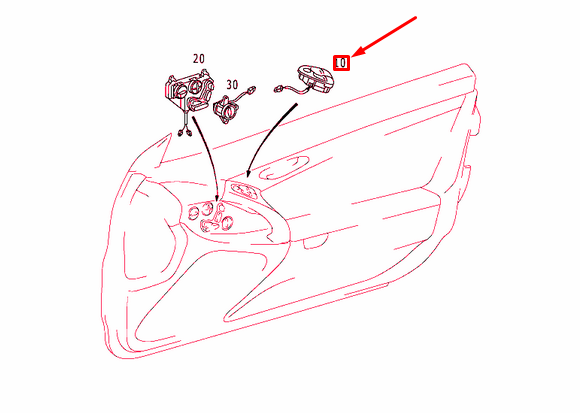 20
30
10