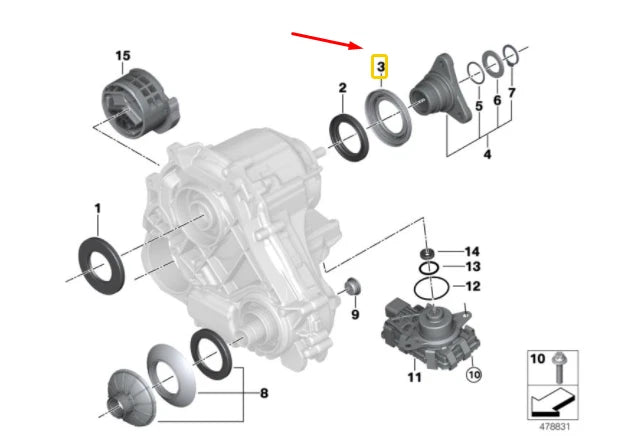 15
3
2
5
6
7
4
1
14
13
12
9
11
10
8
10
478831