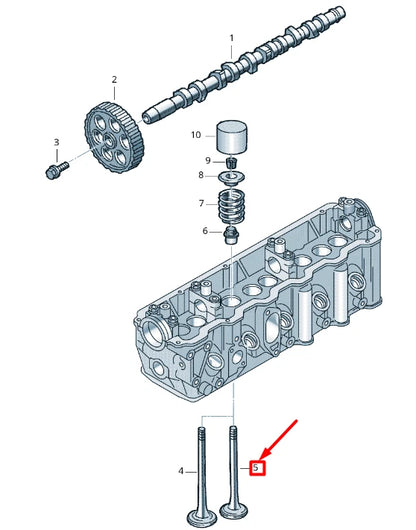 1
2
3
10
9
8
7
6
4
5