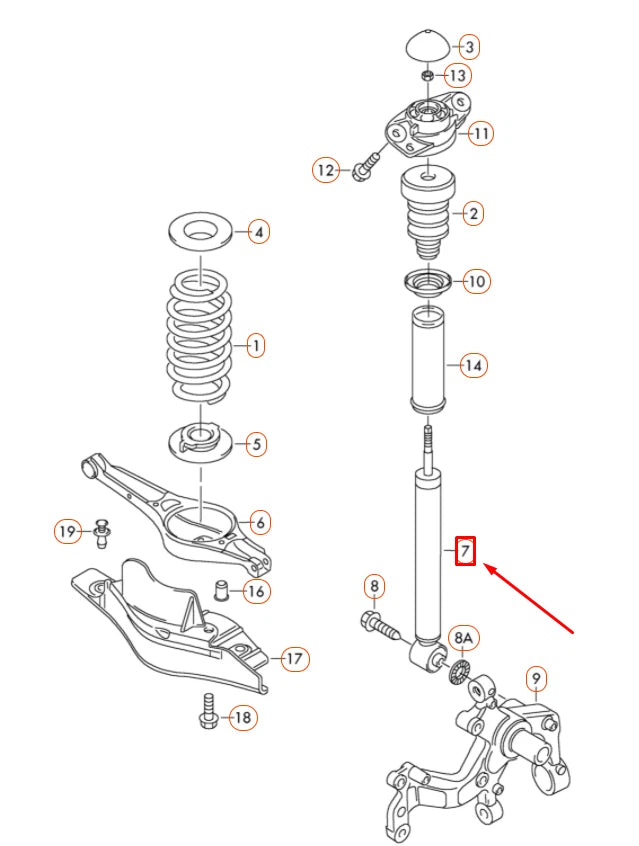 3
13
11
12
2
4
10
1
14
5
6
19
7
16
8
8A
17
9
18