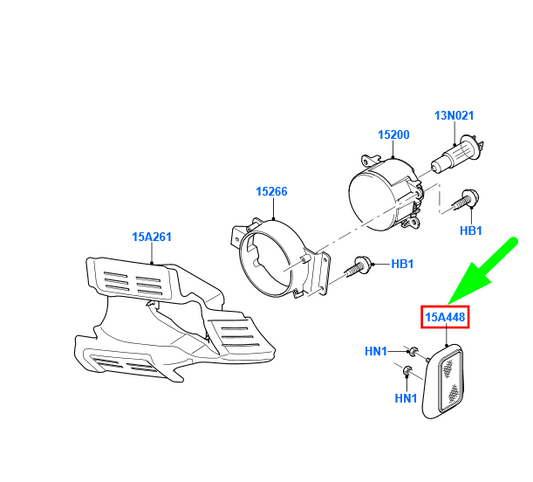 13N021

15200

15266

HB1

15A261

HB1

15A448

HN1

HN1