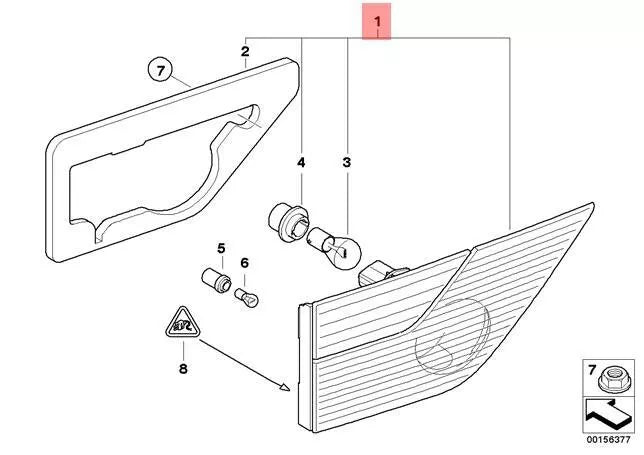 1
2
7
4
3
5
6
8
7
00156377