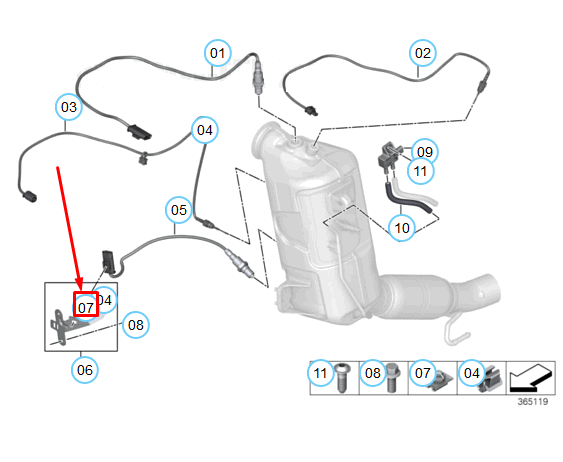 01
02
03
04
09
11
05
10
07 04
08
06
11 08 07 04
365119